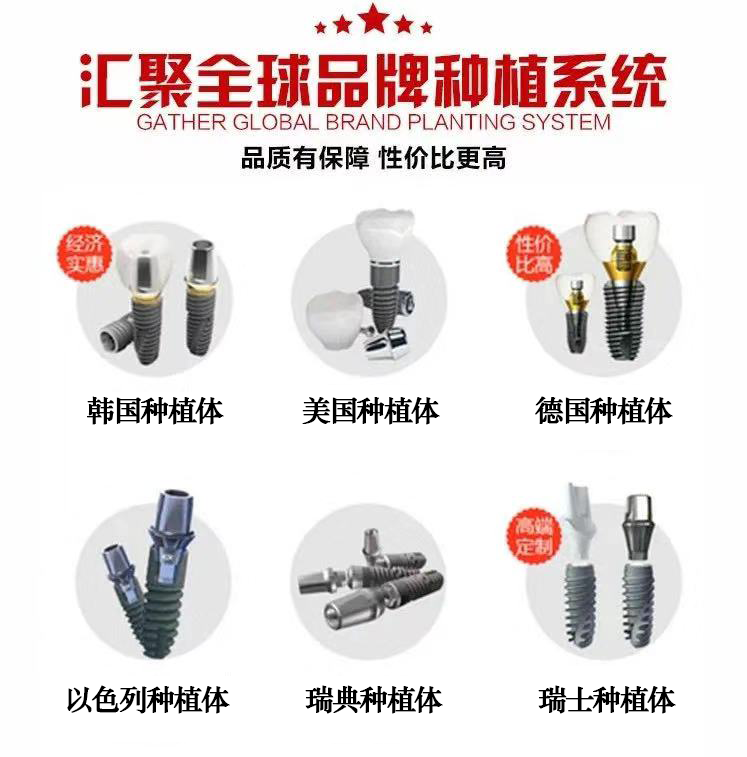 汇聚全球品牌种植系统
GATHER GLOBAL BRAND PLANTING SYSTEM
品质有保障 性价比更高

经济实惠

韩国种植体

美国种植体

性价比高

德国种植体

以色列种植体

瑞典种植体

高端定制

瑞士种植体